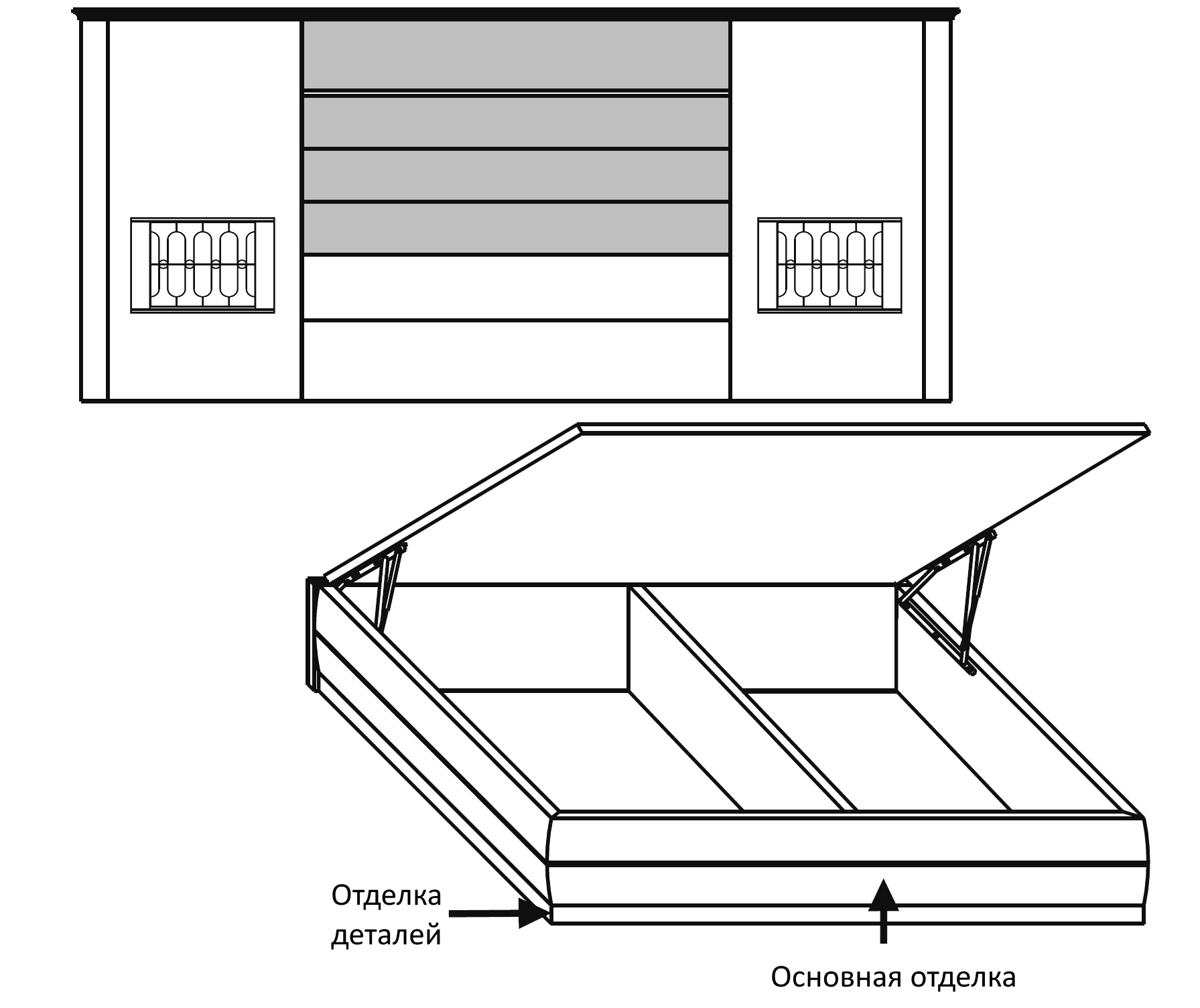 Отделка деталей

Основная отделка